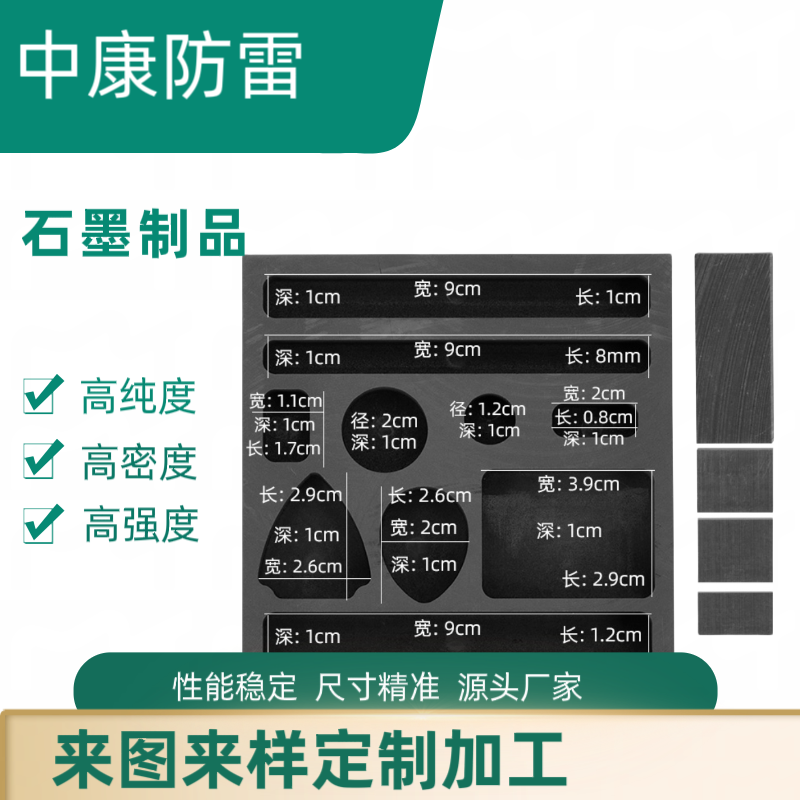 中康防雷

石墨制品

高纯度

高密度

高强度

深: 1cm 宽: 9cm 长: 1cm

深: 1cm 宽: 9cm 长: 8mm

宽: 1.1cm
深: 1cm
长: 1.7cm

径: 2cm
深: 1cm

径: 1.2cm
深: 1cm

宽: 2cm
长: 0.8cm
深: 1cm

长: 2.9cm
深: 1cm
宽: 2.6cm

长: 2.6cm
宽: 2cm
深: 1cm

宽: 3.9cm
深: 1cm
长: 2.9cm

深: 1cm 宽: 9cm 长: 1.2cm

性能稳定 尺寸精准 源头厂家

来图来样定制加工