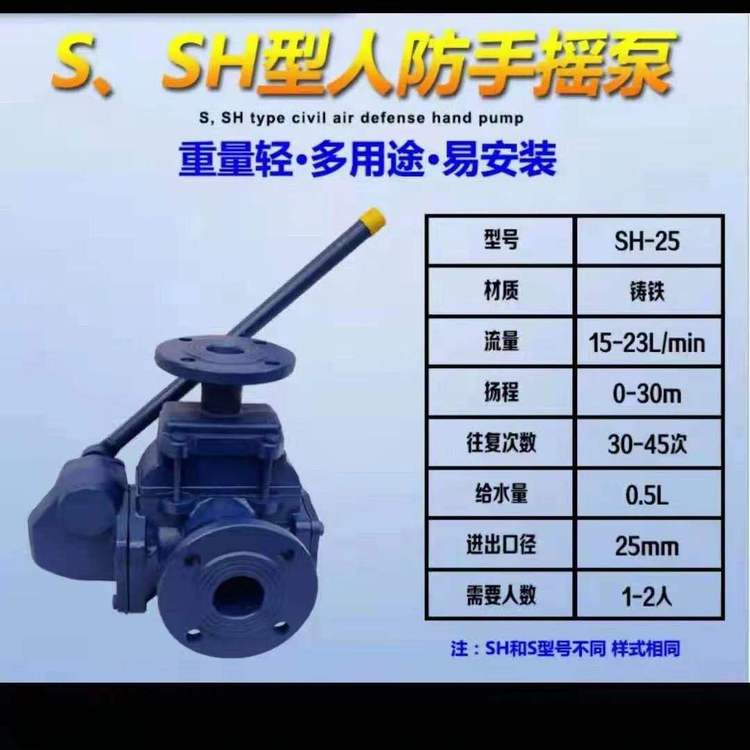 S、SH型人防手摇泵

S, SH type civil air defense hand pump

重量轻·多用途·易安装

| 型号 | SH-25 |
|---|---|
| 材质 | 铸铁 |
| 流量 | 15-23L/min |
| 扬程 | 0-30m |
| 往复次数 | 30-45次 |
| 给水量 | 0.5L |
| 进出口径 | 25mm |
| 需要人数 | 1-2人 |

注：SH和S型号不同 样式相同