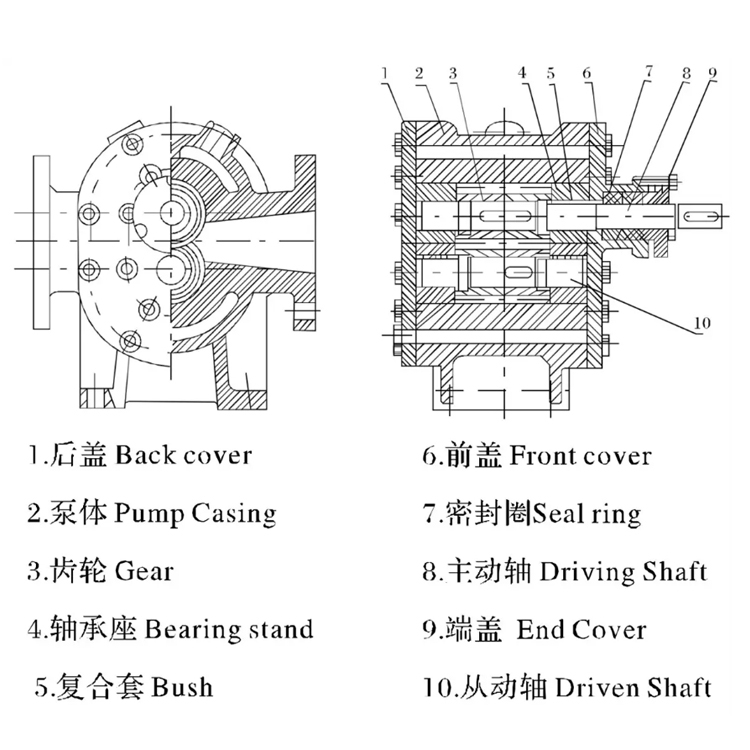 1 2 3 4 5 6 7 8 9

10

1.后盖 Back cover

2.泵体 Pump Casing

3.齿轮 Gear

4.轴承座 Bearing stand

5.复合套 Bush

6.前盖 Front cover

7.密封圈Seal ring

8.主动轴 Driving Shaft

9.端盖 End Cover

10.从动轴 Driven Shaft