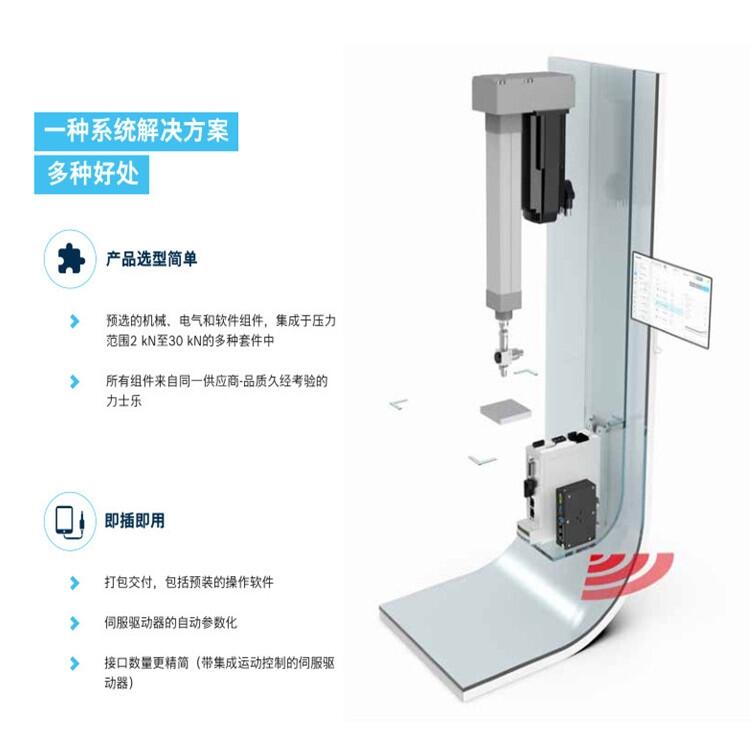 一种系统解决方案
多种好处

产品选型简单

预选的机械、电气和软件组件，集成于压力范围2 kN至30 kN的多种套件中

所有组件来自同一供应商-品质久经考验的力士乐

即插即用

打包交付，包括预装的操作软件

伺服驱动器的自动参数化

接口数量更精简（带集成运动控制的伺服驱动器）