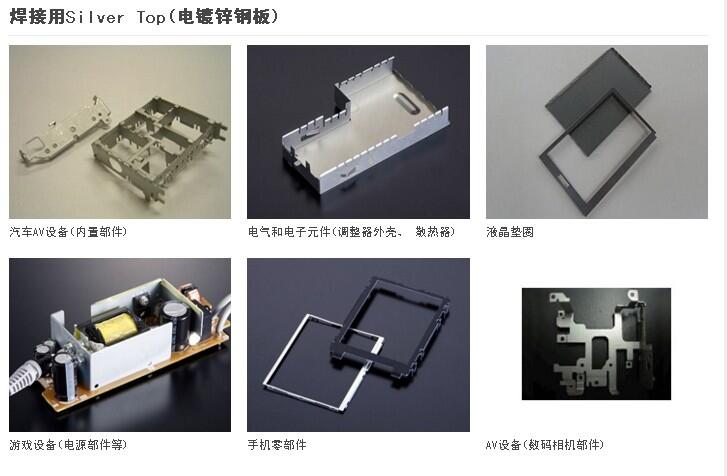 焊接用Silver Top(电镀锌钢板)

汽车AV设备(内置部件)

电气和电子元件(调整器外壳、 散热器)

液晶垫圈

游戏设备(电源部件等)

手机零部件

AV设备(数码相机部件)