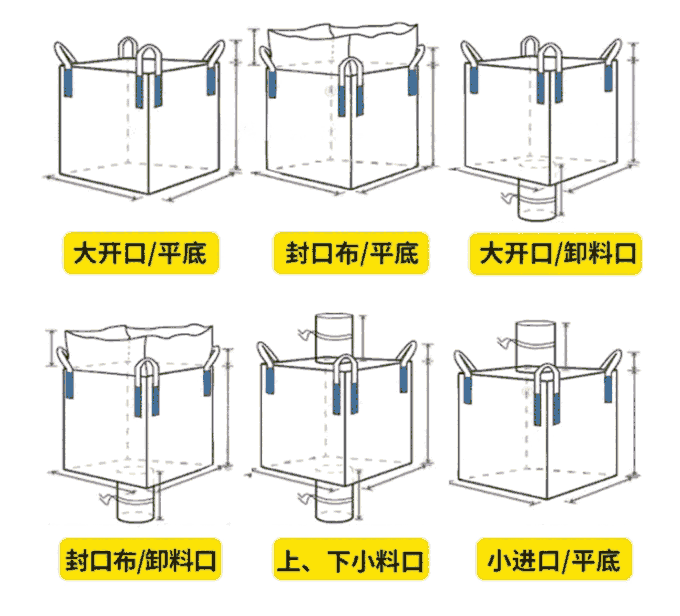 大开口/平底

封口布/平底

大开口/卸料口

封口布/卸料口

上、下小料口

小进口/平底