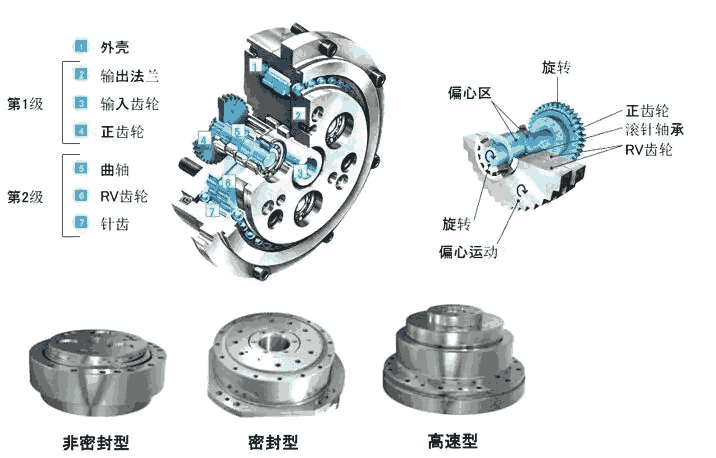 1 外壳

第1级
2 输出法兰
3 输入齿轮
4 正齿轮

第2级
5 曲轴
6 RV齿轮
7 针齿

1
2
3
4
5
6
7

旋转
偏心区
正齿轮
滚针轴承
RV齿轮
旋转
偏心运动

非密封型

密封型

高速型