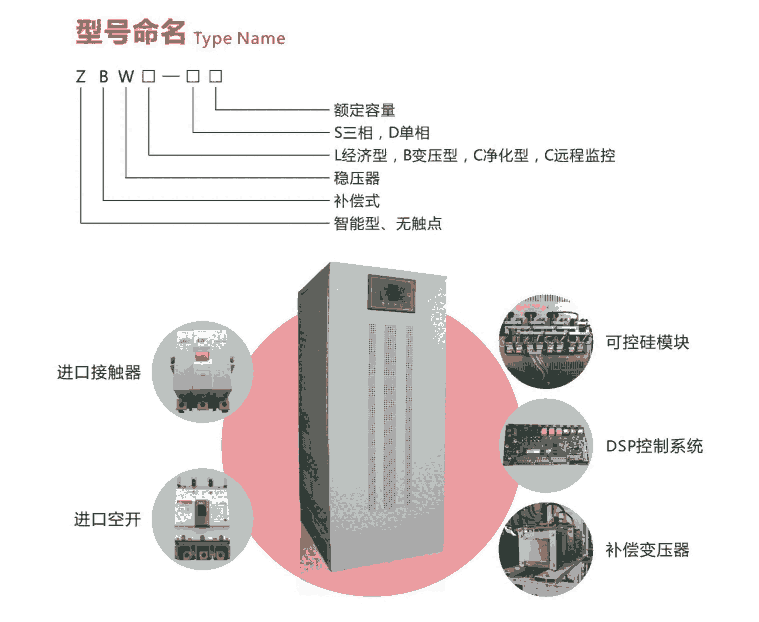 型号命名 Type Name

Z B W □ — □ □

额定容量
S三相，D单相
L经济型，B变压型，C净化型，C远程监控
稳压器
补偿式
智能型、无触点

进口接触器
进口空开
可控硅模块
DSP控制系统
补偿变压器