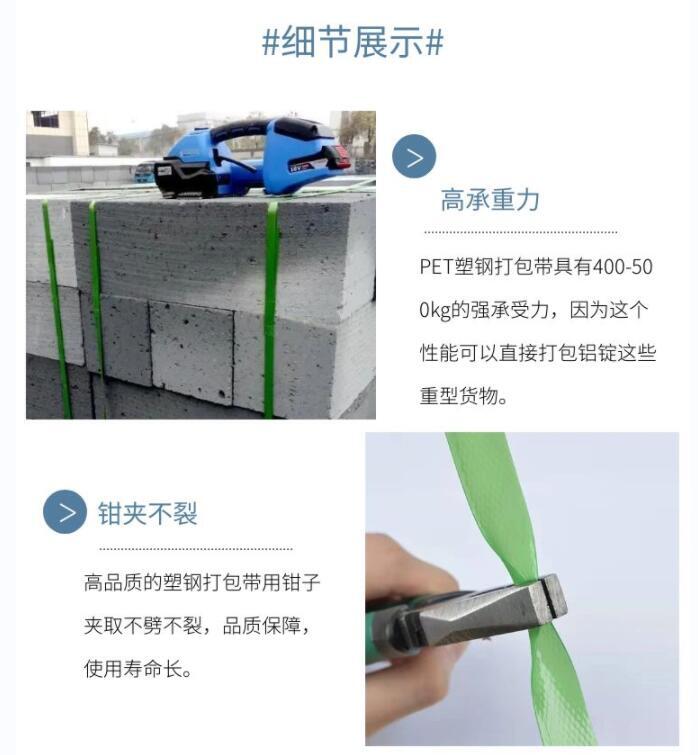 #细节展示#

>

高承重力

PET塑钢打包带具有400-500kg的强承受力，因为这个性能可以直接打包铝锭这些重型货物。

>

钳夹不裂

高品质的塑钢打包带用钳子夹取不劈不裂，品质保障，使用寿命长。