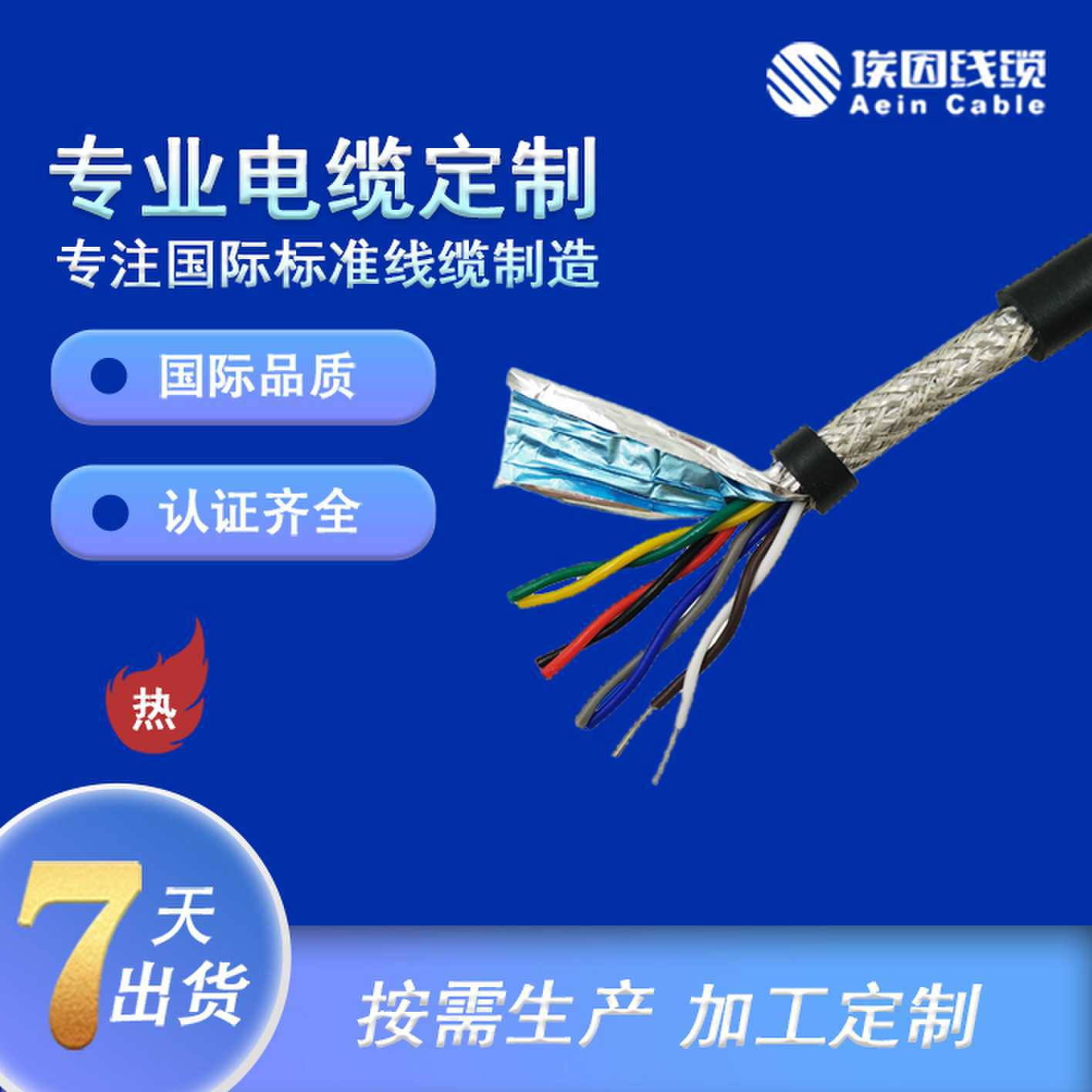 埃因线缆
Aein Cable

专业电缆定制
专注国际标准线缆制造

国际品质

认证齐全

热

7天出货

按需生产 加工定制