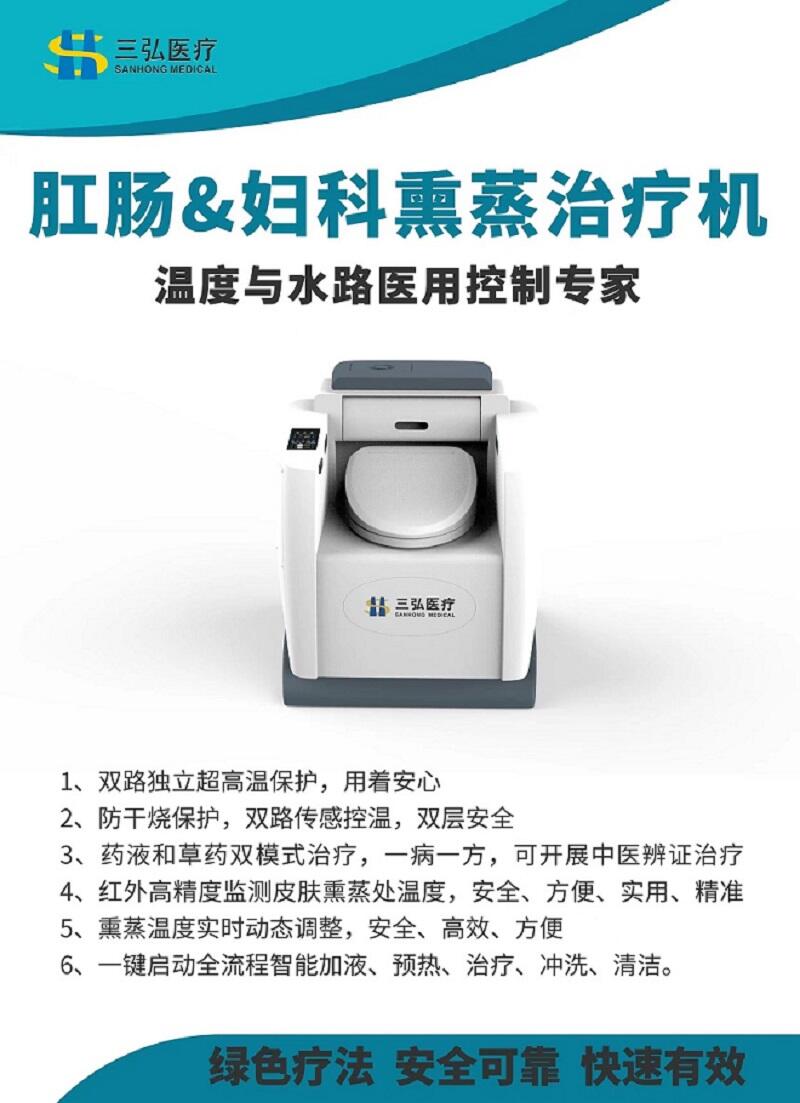 三弘医疗
SANHONG MEDICAL

肛肠&妇科熏蒸治疗机

温度与水路医用控制专家

三弘医疗
SANHONG MEDICAL

1、双路独立超高温保护，用着安心
2、防干烧保护，双路传感控温，双层安全
3、药液和草药双模式治疗，一病一方，可开展中医辨证治疗
4、红外高精度监测皮肤熏蒸处温度，安全、方便、实用、精准
5、熏蒸温度实时动态调整，安全、高效、方便
6、一键启动全流程智能加液、预热、治疗、冲洗、清洁。

绿色疗法 安全可靠 快速有效