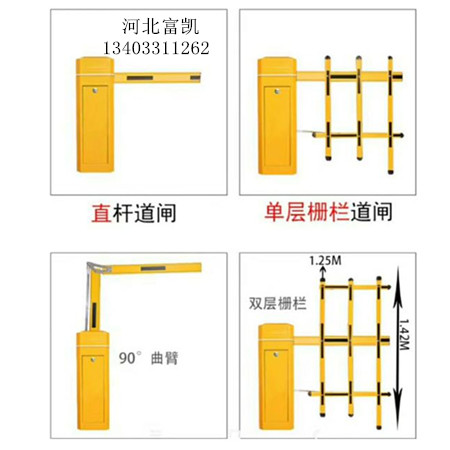 河北富凯
13403311262

直杆道闸

单层栅栏道闸

90° 曲臂

1.25M

双层栅栏

1.42M