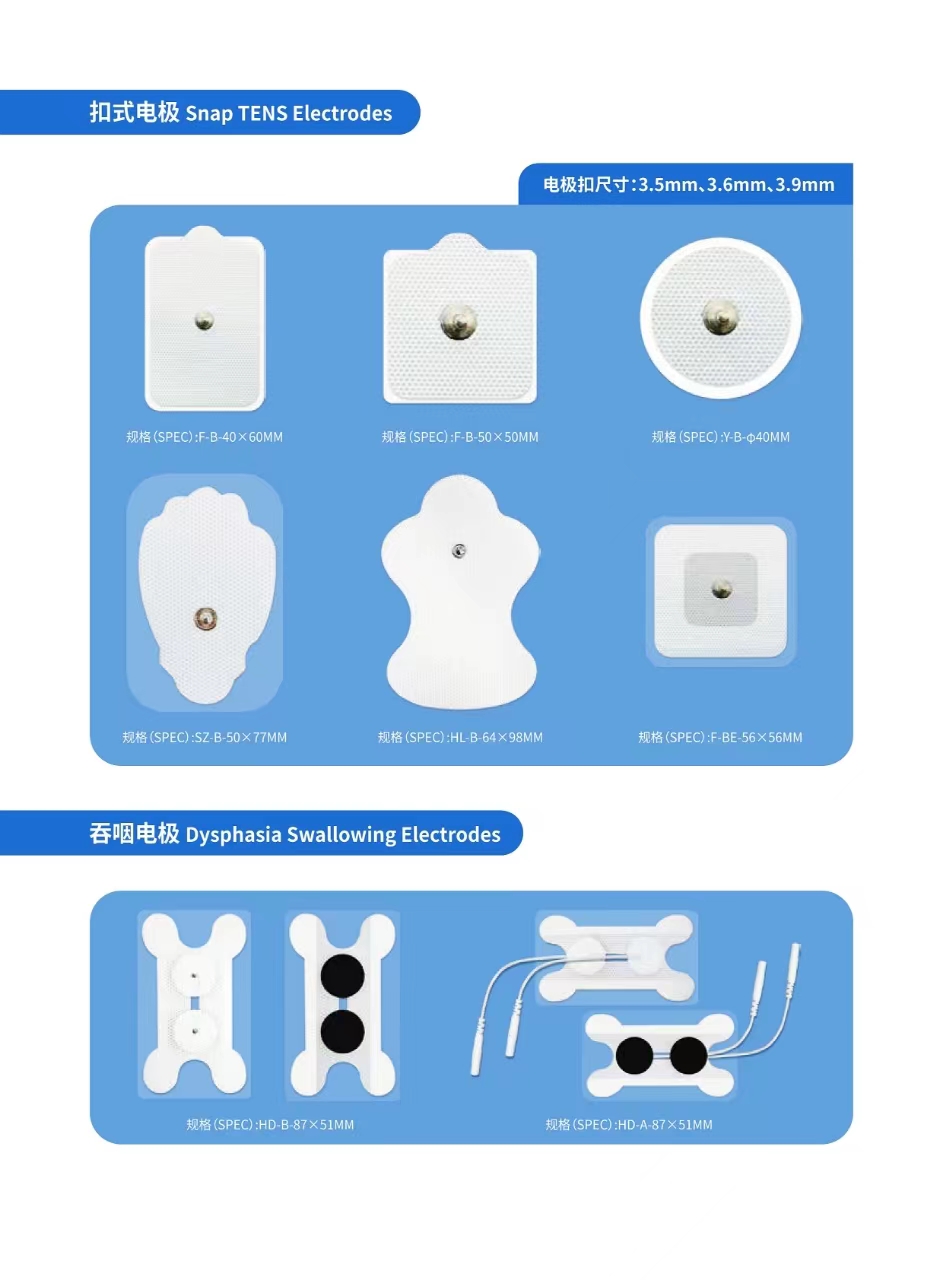 扣式电极 Snap TENS Electrodes

电极扣尺寸:3.5mm、3.6mm、3.9mm

规格(SPEC):F-B-40×60MM

规格(SPEC):F-B-50×50MM

规格(SPEC):Y-B-φ40MM

规格(SPEC):SZ-B-50×77MM

规格(SPEC):HL-B-64×98MM

规格(SPEC):F-BE-56×56MM

吞咽电极 Dysphasia Swallowing Electrodes

规格(SPEC):HD-B-87×51MM

规格(SPEC):HD-A-87×51MM