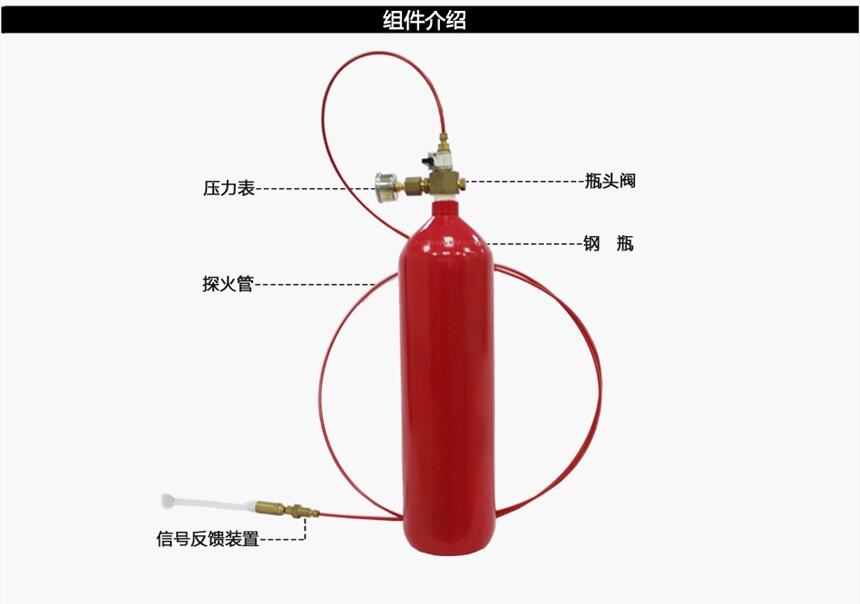 组件介绍

压力表

瓶头阀

钢　瓶

探火管

信号反馈装置