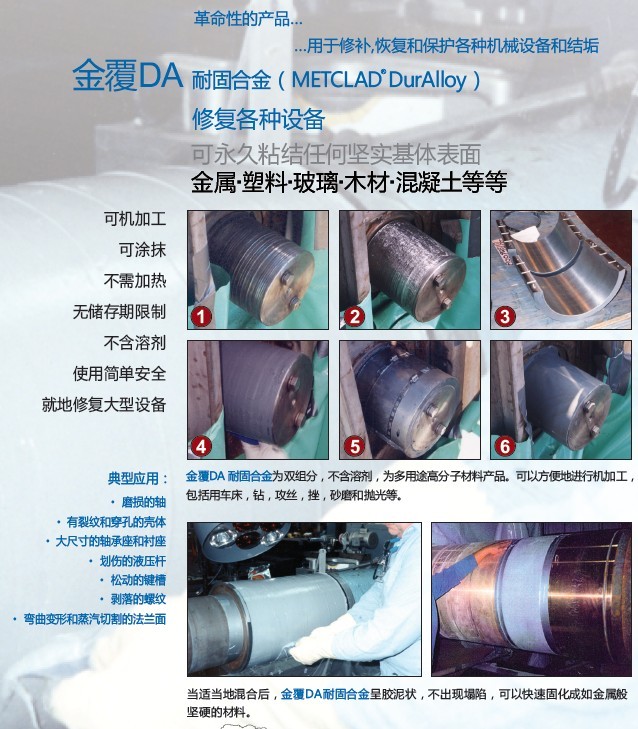 革命性的产品...

...用于修补,恢复和保护各种机械设备和结垢

金覆DA 耐固合金（METCLAD® DurAlloy）

修复各种设备

可永久粘结任何坚实基体表面

金属·塑料·玻璃·木材·混凝土等等

可机加工

可涂抹

不需加热

无储存期限制

不含溶剂

使用简单安全

就地修复大型设备

1

2

3

4

5

6

典型应用：

· 磨损的轴

· 有裂纹和穿孔的壳体

· 大尺寸的轴承座和衬座

· 划伤的液压杆

· 松动的键槽

· 剥落的螺纹

· 弯曲变形和蒸汽切割的法兰面

金覆DA 耐固合金为双组分，不含溶剂，为多用途高分子材料产品。可以方便地进行机加工，包括用车床，钻，攻丝，挫，砂磨和抛光等。

当适当地混合后，金覆DA耐固合金呈胶泥状，不出现塌陷，可以快速固化成如金属般坚硬的材料。